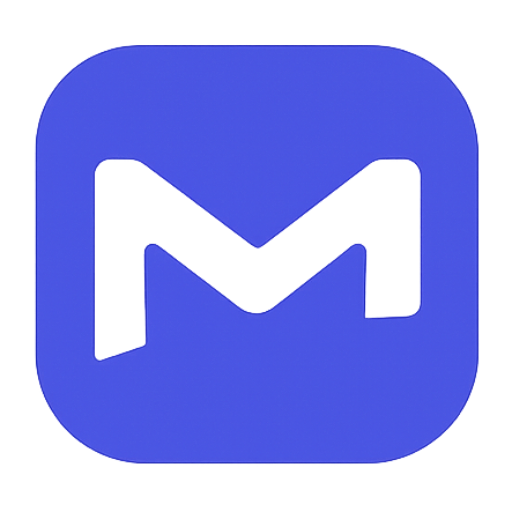 M